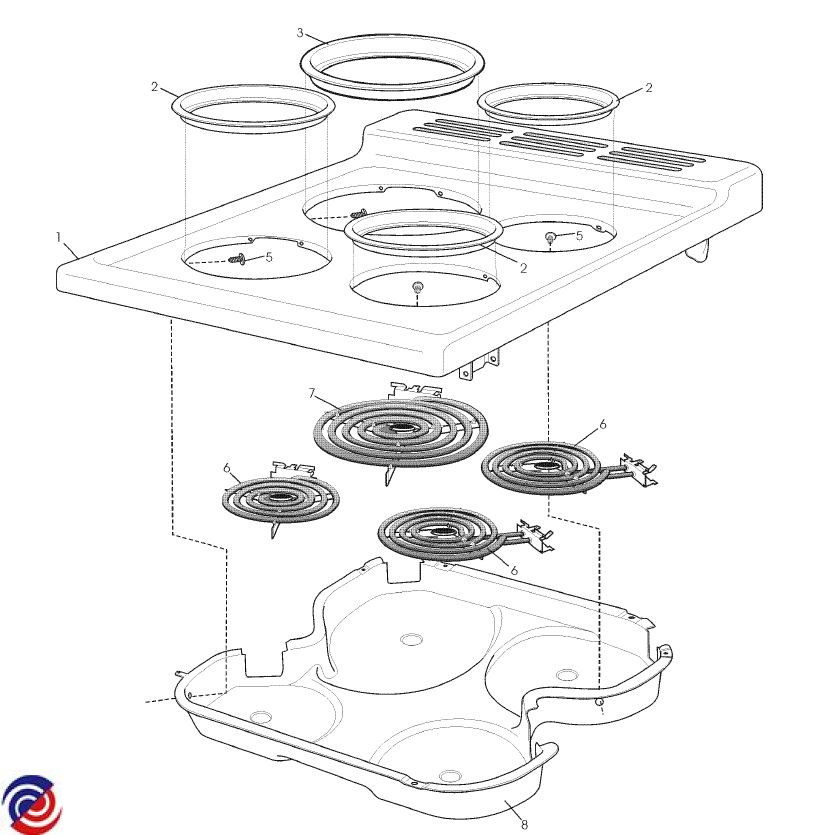 3
2
2
1
5
5
2
7
6
6
6
8